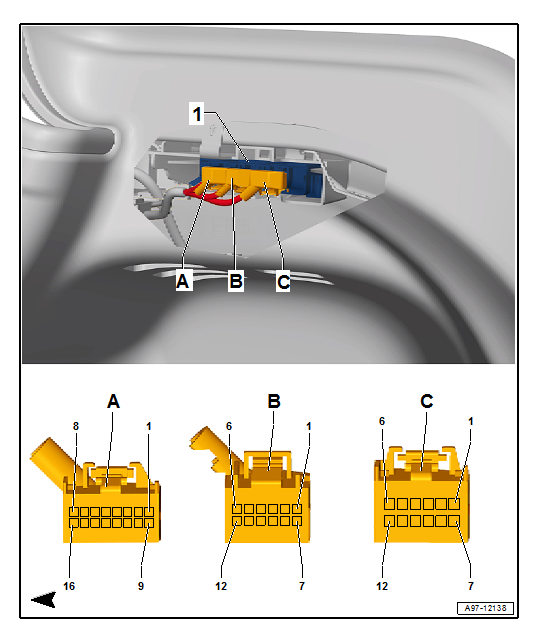 1

A B C

A
8 1
16 9

B
6 1
12 7

C
6 1
12 7

A97-12138